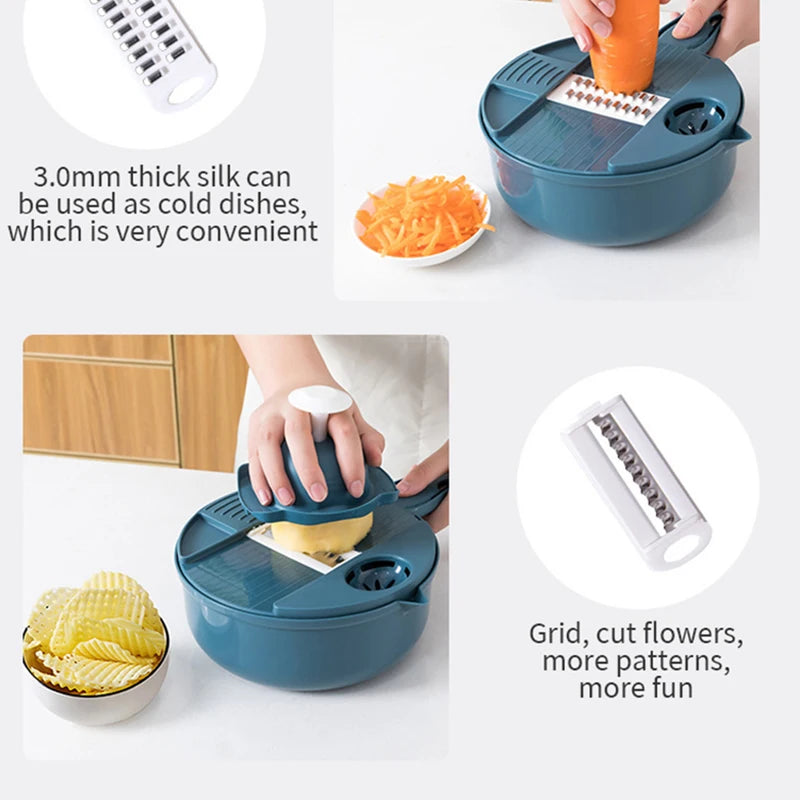 3.0mm thick silk can be used as cold dishes, which is very convenient

Grid, cut flowers, more patterns, more fun