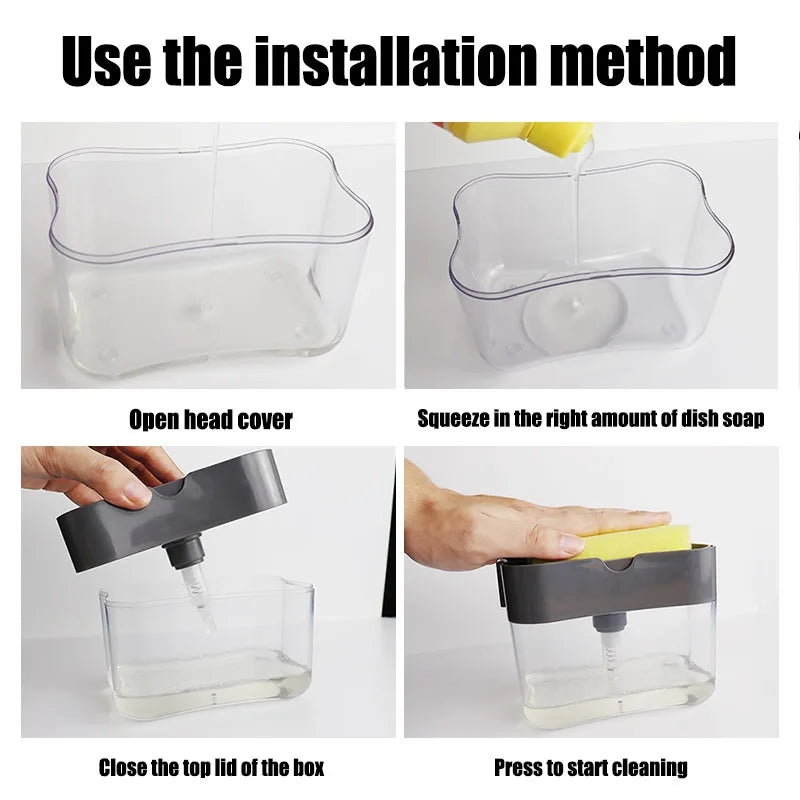 Use the installation method

Open head cover

Squeeze in the right amount of dish soap

Close the top lid of the box

Press to start cleaning